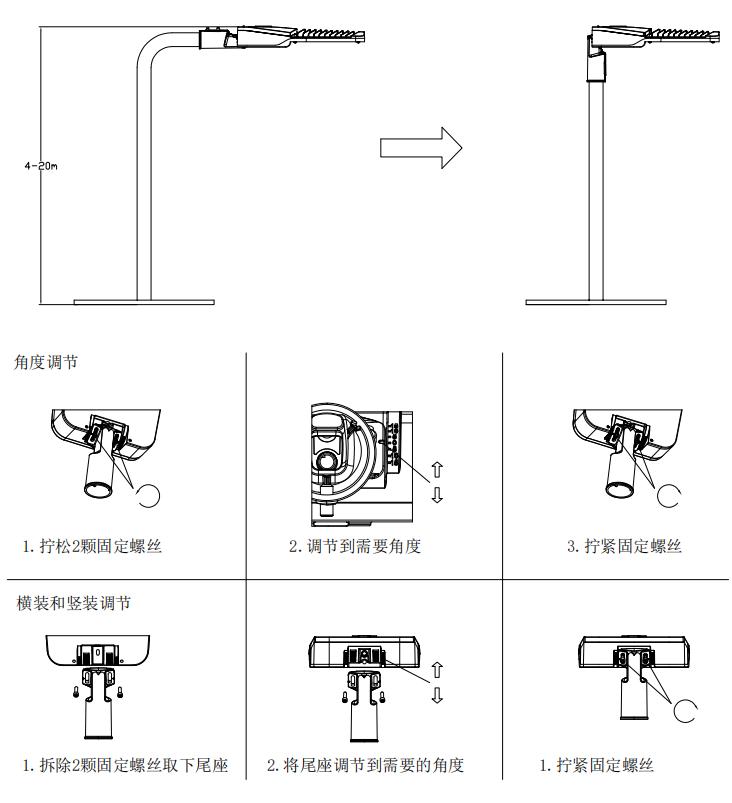 4-20m

角度调节

1. 拧松2颗固定螺丝

2. 调节到需要角度

3. 拧紧固定螺丝

横装和竖装调节

1. 拆除2颗固定螺丝取下尾座

2. 将尾座调节到需要的角度

1. 拧紧固定螺丝